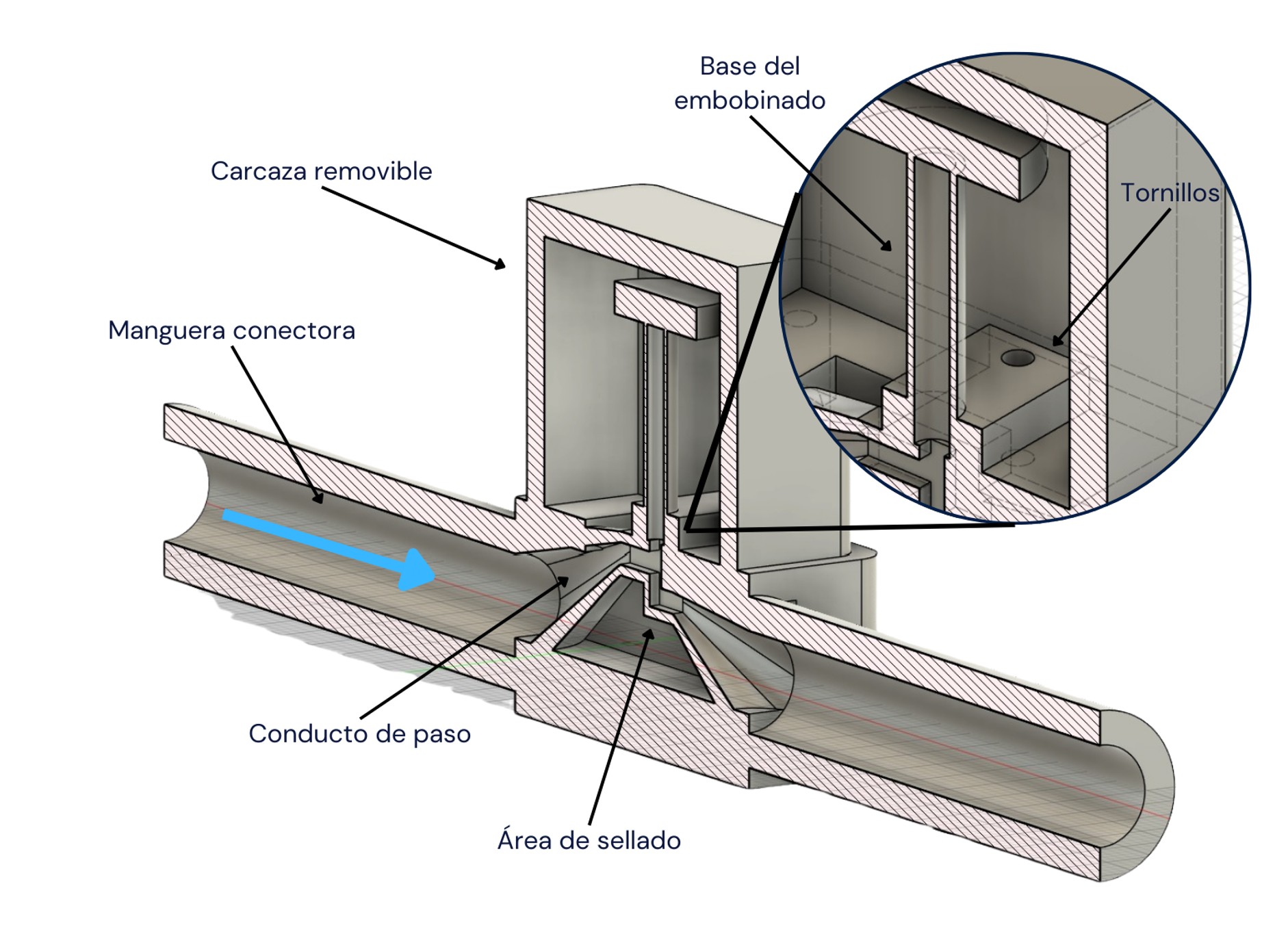 Base del embobinado

Carcaza removible

Tornillos

Manguera conectora

Conducto de paso

Área de sellado