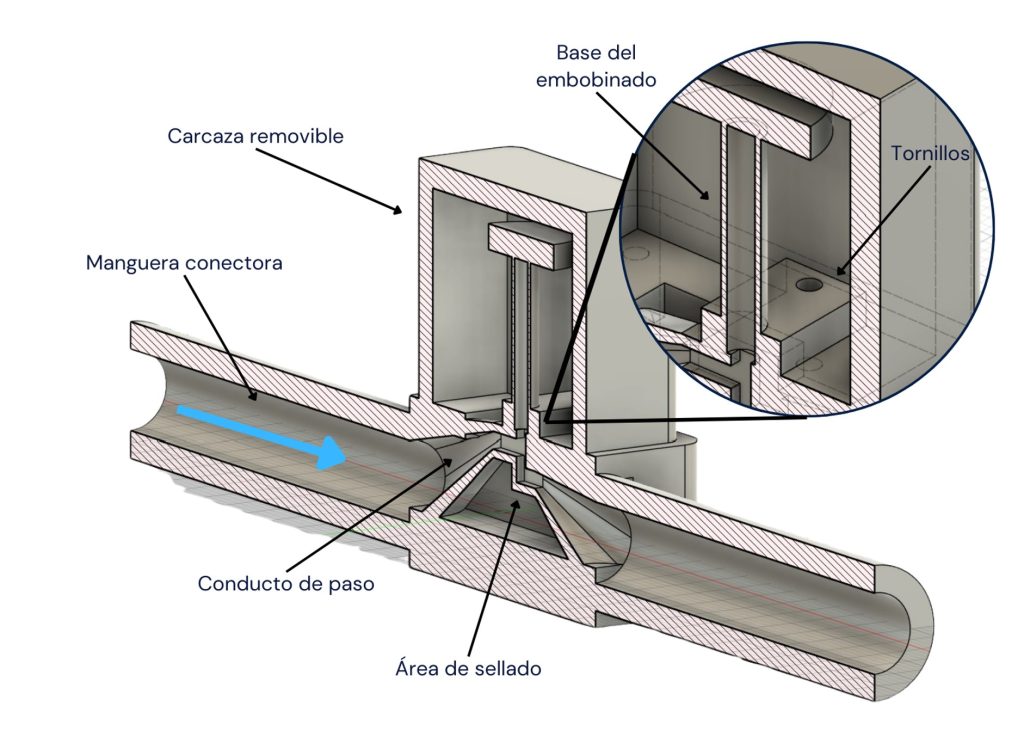 Base del embobinado

Carcaza removible

Tornillos

Manguera conectora

Conducto de paso

Área de sellado